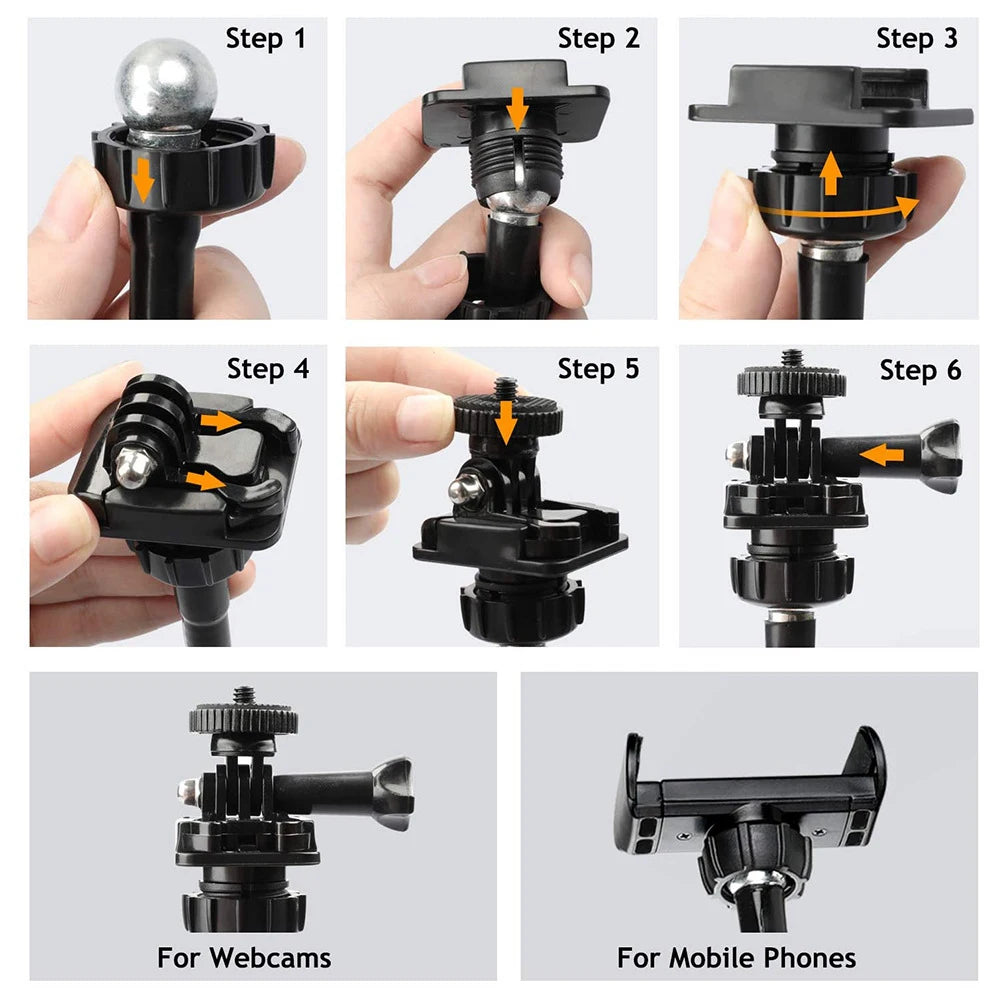 Step 1

Step 2

Step 3

Step 4

Step 5

Step 6

For Webcams

For Mobile Phones